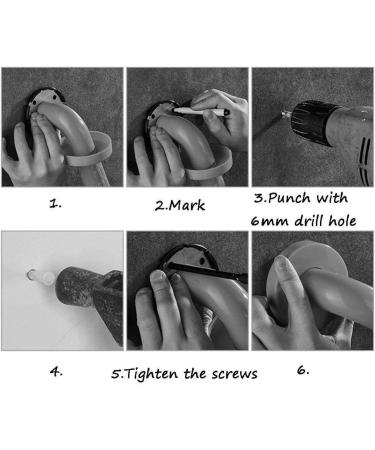 1.

2.Mark

3.Punch with 6mm drill hole

4.

5.Tighten the screws

6.