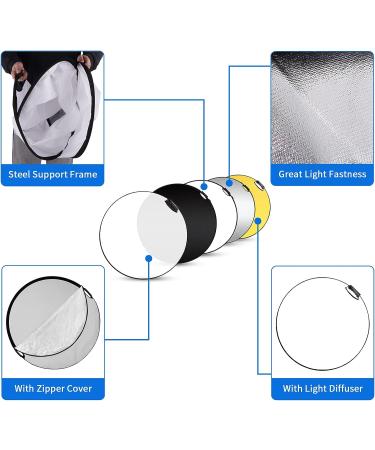 Steel Support Frame

Great Light Fastness

With Zipper Cover

With Light Diffuser