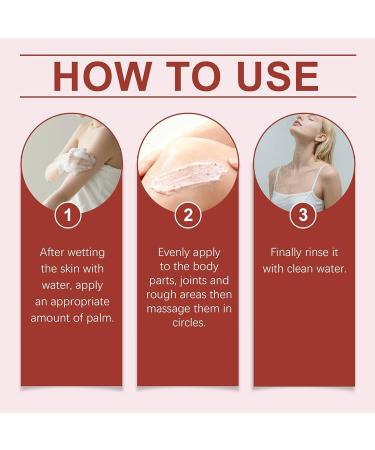 HOW TO USE

1

After wetting the skin with water, apply an appropriate amount of palm.

2

Evenly apply to the body parts, joints and rough areas then massage them in circles.

3

Finally rinse it with clean water.