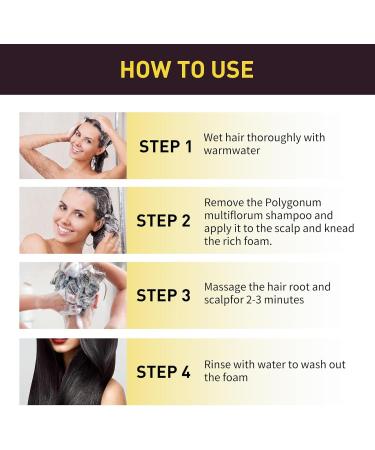 HOW TO USE

STEP 1
Wet hair thoroughly with warmwater

STEP 2
Remove the Polygonum multiflorum shampoo and apply it to the scalp and knead the rich foam.

STEP 3
Massage the hair root and scalpfor 2-3 minutes

STEP 4
Rinse with water to wash out the foam