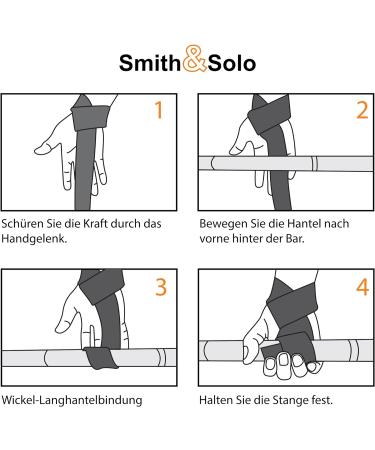 Smith&Solo

1

Schüren Sie die Kraft durch das Handgelenk.

2

Bewegen Sie die Hantel nach vorne hinter der Bar.

3

Wickel-Langhantelbindung

4

Halten Sie die Stange fest.