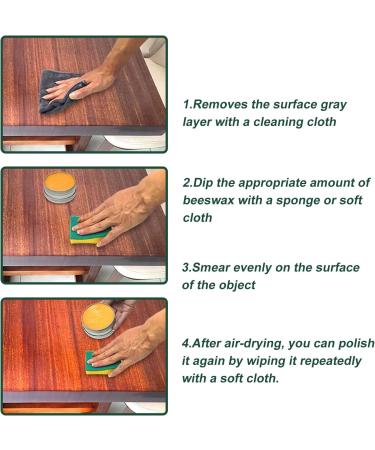 1.Removes the surface gray layer with a cleaning cloth

2.Dip the appropriate amount of beeswax with a sponge or soft cloth

3.Smear evenly on the surface of the object

4.After air-drying, you can polish it again by wiping it repeatedly with a soft cloth.