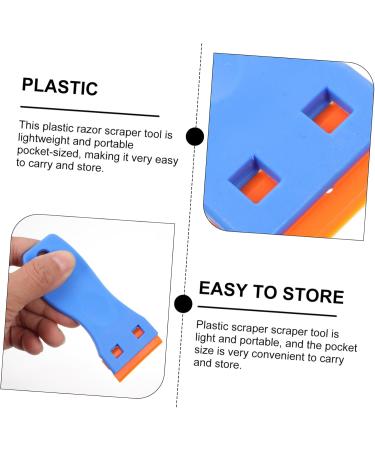 PLASTIC

This plastic razor scraper tool is lightweight and portable pocket-sized, making it very easy to carry and store.

EASY TO STORE

Plastic scraper scraper tool is light and portable, and the pocket size is very convenient to carry and store.