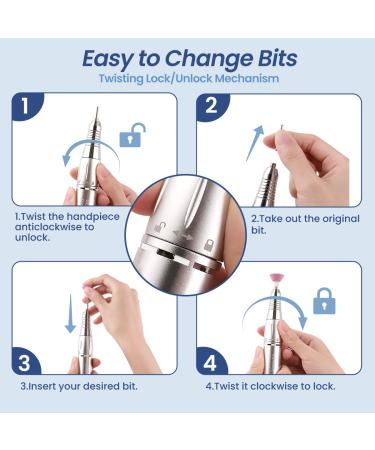 Easy to Change Bits
Twisting Lock/Unlock Mechanism

1

1.Twist the handpiece anticlockwise to unlock.

2

2.Take out the original bit.

3

3.Insert your desired bit.

4

4.Twist it clockwise to lock.