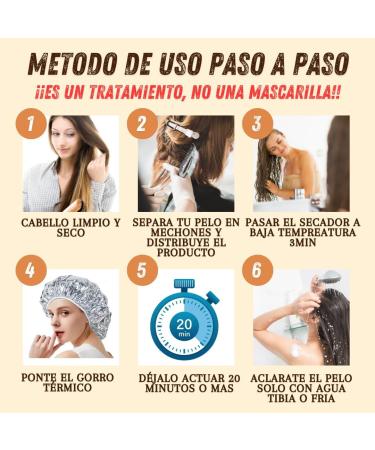 METODO DE USO PASO A PASO
¡¡ES UN TRATAMIENTO, NO UNA MASCARILLA!!

1
CABELLO LIMPIO Y SECO

2
SEPARA TU PELO EN MECHONES Y DISTRIBUYE EL PRODUCTO

3
PASAR EL SECADOR A BAJA TEMPREATURA 3MIN

4
PONTE EL GORRO TÉRMICO

5
20 min
DÉJALO ACTUAR 20 MINUTOS O MAS

6
ACLARATE EL PELO SOLO CON AGUA TIBIA O FRIA