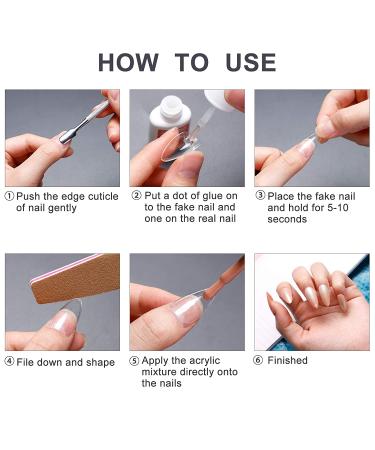 HOW TO USE

① Push the edge cuticle of nail gently

② Put a dot of glue on to the fake nail and one on the real nail

③ Place the fake nail and hold for 5-10 seconds

④ File down and shape

⑤ Apply the acrylic mixture directly onto the nails

⑥ Finished