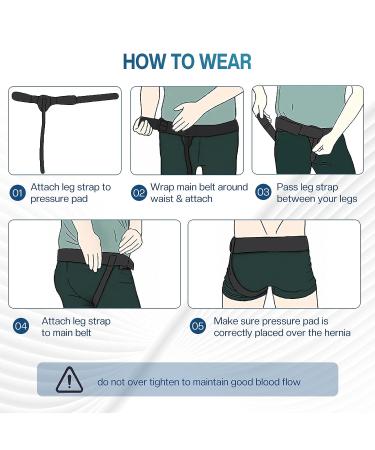 HOW TO WEAR

01 Attach leg strap to pressure pad

02 Wrap main belt around waist & attach

03 Pass leg strap between your legs

04 Attach leg strap to main belt

05 Make sure pressure pad is correctly placed over the hernia

do not over tighten to maintain good blood flow