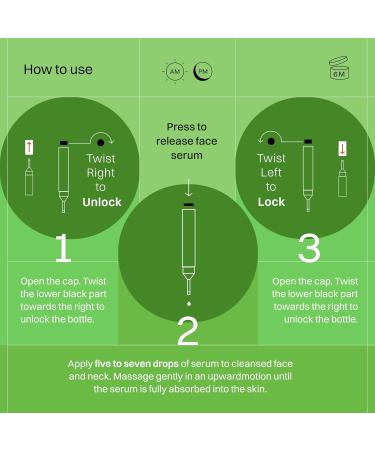 How to use

AM PM

6M

Twist Right to **Unlock**

1

Open the cap. Twist the lower black part towards the right to unlock the bottle.

Press to release face serum

2

Twist Left to **Lock**

3

Open the cap. Twist the lower black part towards the right to unlock the bottle.

Apply **five to seven drops** of serum to cleansed face and neck. Massage gently in an upwardmotion until the serum is fully absorbed into the skin.