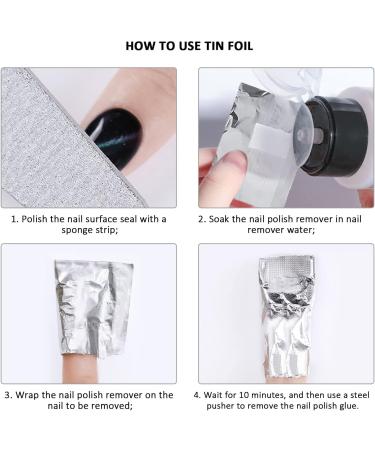 HOW TO USE TIN FOIL

1. Polish the nail surface seal with a sponge strip;

2. Soak the nail polish remover in nail remover water;

3. Wrap the nail polish remover on the nail to be removed;

4. Wait for 10 minutes, and then use a steel pusher to remove the nail polish glue.