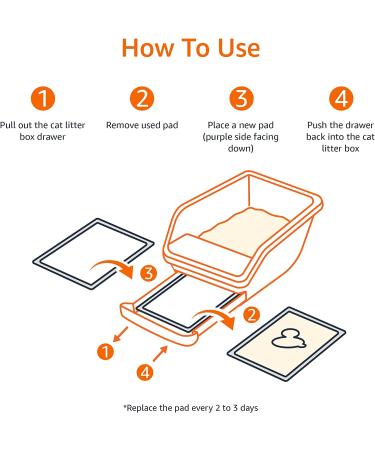 How To Use

1

Pull out the cat litter box drawer

2

Remove used pad

3

Place a new pad (purple side facing down)

4

Push the drawer back into the cat litter box

3

2

1

4

*Replace the pad every 2 to 3 days