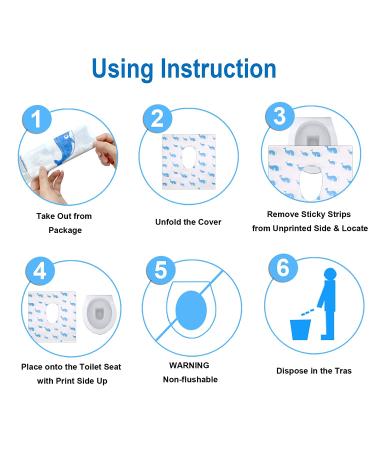 Using Instruction

1
Take Out from Package

2
Unfold the Cover

3
Remove Sticky Strips from Unprinted Side & Locate

4
Place onto the Toilet Seat with Print Side Up

5
WARNING
Non-flushable

6
Dispose in the Tras