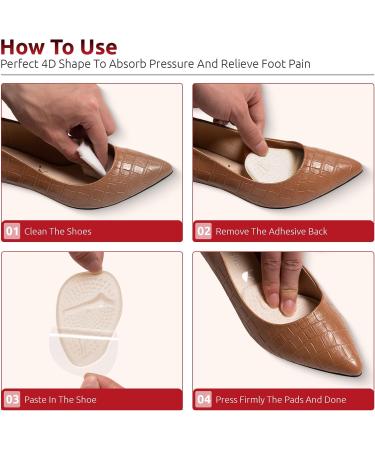 How To Use
Perfect 4D Shape To Absorb Pressure And Relieve Foot Pain

01 Clean The Shoes

02 Remove The Adhesive Back

03 Paste In The Shoe

04 Press Firmly The Pads And Done