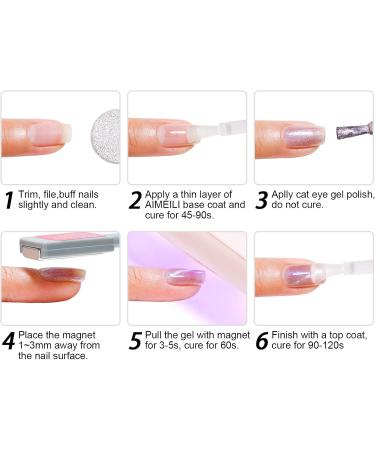 1 Trim, file,buff nails slightly and clean.

2 Apply a thin layer of AIMEILI base coat and cure for 45-90s.

3 Aplly cat eye gel polish, do not cure.

4 Place the magnet 1~3mm away from the nail surface.

5 Pull the gel with magnet for 3-5s, cure for 60s.

6 Finish with a top coat, cure for 90-120s