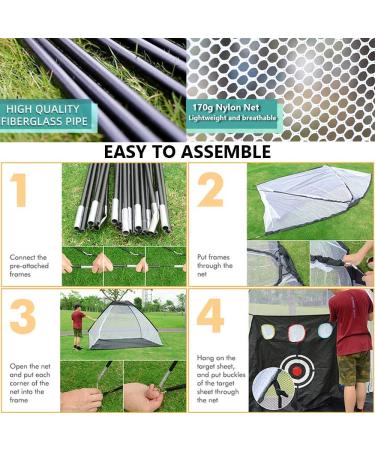 HIGH QUALITY FIBERGLASS PIPE

170g Nylon Net
Lightweight and breathable

EASY TO ASSEMBLE

1

Connect the pre-attached frames

2

Put frames through the net

3

Open the net and put each corner of the net into the frame

4

Hang on the target sheet, and put buckles of the target sheet through the net