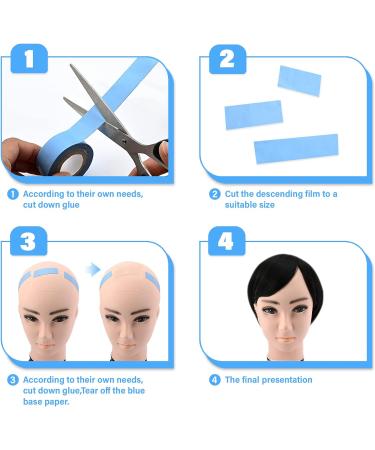 1

1 According to their own needs, cut down glue

2

2 Cut the descending film to a suitable size

3

3 According to their own needs, cut down glue,Tear off the blue base paper.

4

4 The final presentation