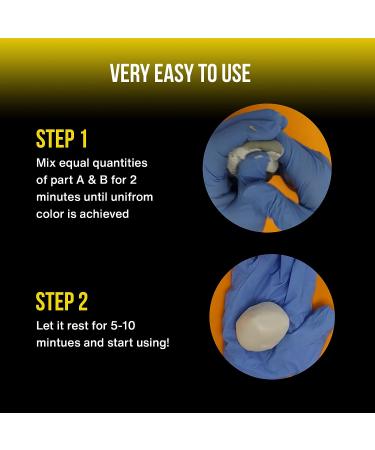 VERY EASY TO USE

STEP 1

Mix equal quantities of part A & B for 2 minutes until unifrom color is achieved

STEP 2

Let it rest for 5-10 mintues and start using!