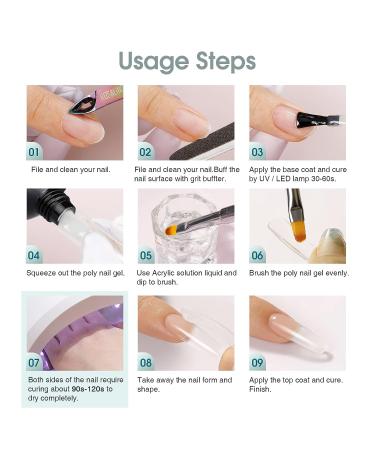 Usage Steps

01
File and clean your nail.

02
File and clean your nail.Buff the nail surface with grit buffter.

03
Apply the base coat and cure by UV / LED lamp 30-60s.

04
Squeeze out the poly nail gel.

05
Use Acrylic solution liquid and dip to brush.

06
Brush the poly nail gel evenly.

07
Both sides of the nail require curing about 90s-120s to dry completely.

08
Take away the nail form and shape.

09
Apply the top coat and cure. Finish.