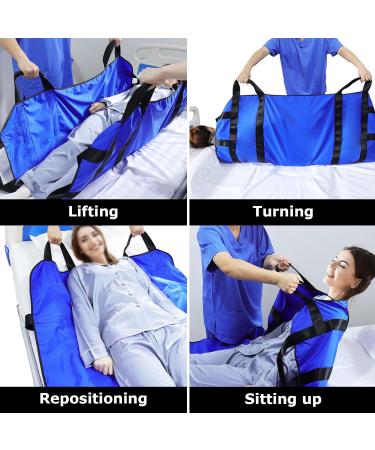 Lifting

Turning

Repositioning

Sitting up