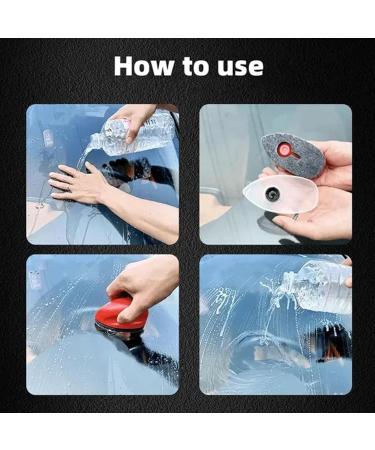 How to use