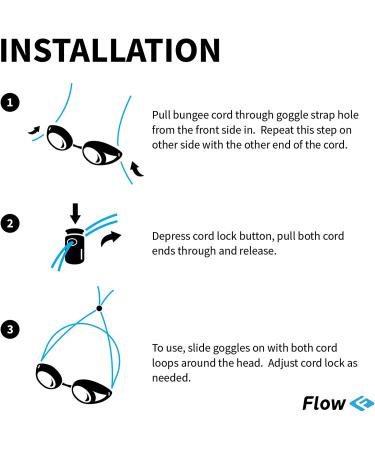 INSTALLATION

1

Pull bungee cord through goggle strap hole from the front side in.  Repeat this step on other side with the other end of the cord.

2

Depress cord lock button, pull both cord ends through and release.

3

To use, slide goggles on with both cord loops around the head.  Adjust cord lock as needed.

Flow