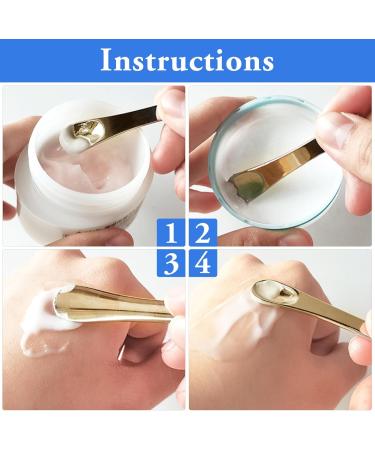 Instructions

1 2
3 4