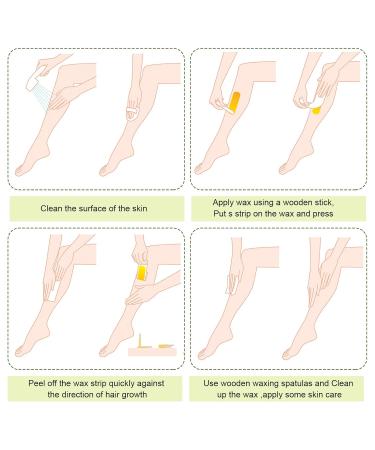 Clean the surface of the skin

Apply wax using a wooden stick, Put s strip on the wax and press

Peel off the wax strip quickly against the direction of hair growth

Use wooden waxing spatulas and Clean up the wax ,apply some skin care