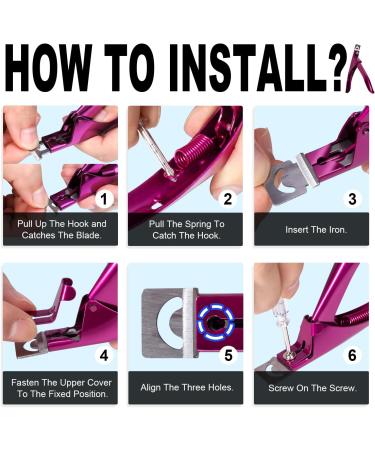 HOW TO INSTALL?

1
Pull Up The Hook and Catches The Blade.

2
Pull The Spring To Catch The Hook.

3
Insert The Iron.

4
Fasten The Upper Cover To The Fixed Position.

5
Align The Three Holes.

6
Screw On The Screw.