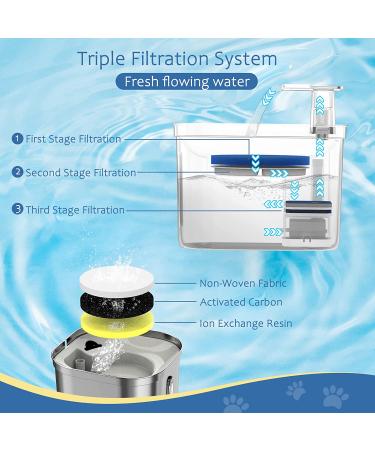 Triple Filtration System

Fresh flowing water

1 First Stage Filtration

2 Second Stage Filtration

3 Third Stage Filtration

Non-Woven Fabric

Activated Carbon

Ion Exchange Resin