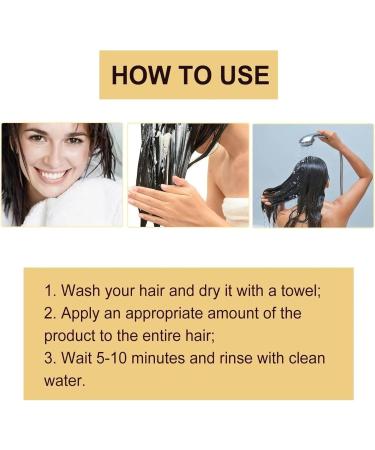 HOW TO USE

1. Wash your hair and dry it with a towel;
2. Apply an appropriate amount of the product to the entire hair;
3. Wait 5-10 minutes and rinse with clean water.