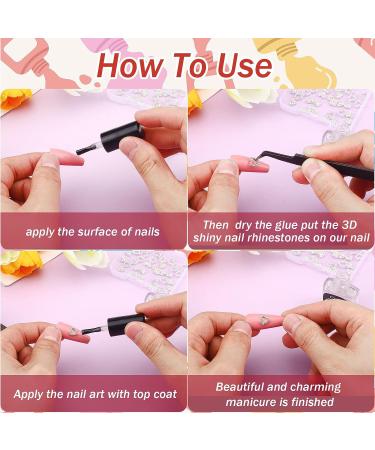 How To Use

apply the surface of nails

Then dry the glue put the 3D shiny nail rhinestones on our nail

Apply the nail art with top coat

Beautiful and charming manicure is finished