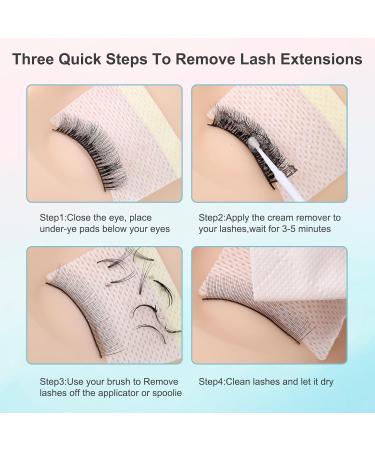 Three Quick Steps To Remove Lash Extensions

Step1:Close the eye, place under-ye pads below your eyes

Step2:Apply the cream remover to your lashes,wait for 3-5 minutes

Step3:Use your brush to Remove lashes off the applicator or spoolie

Step4:Clean lashes and let it dry