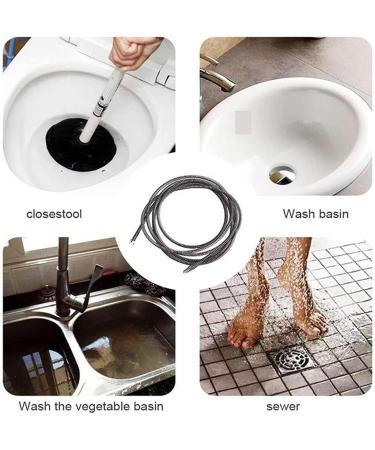 closestool

Wash basin

Wash the vegetable basin

sewer