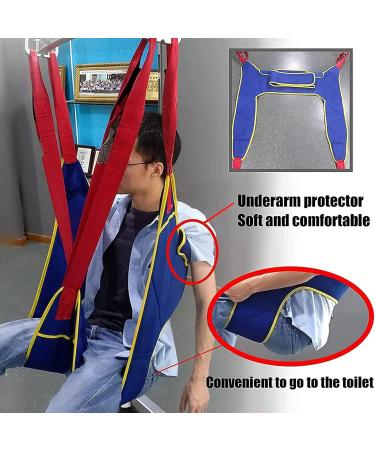 Underarm protector
Soft and comfortable

Convenient to go to the toilet