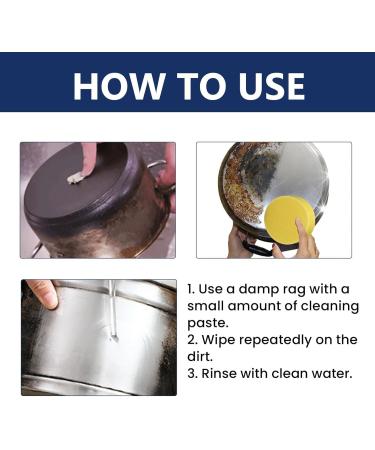 HOW TO USE

1. Use a damp rag with a small amount of cleaning paste.
2. Wipe repeatedly on the dirt.
3. Rinse with clean water.