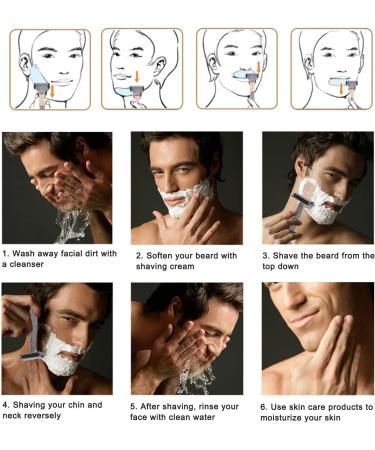 1. Wash away facial dirt with a cleanser

2. Soften your beard with shaving cream

3. Shave the beard from the top down

4. Shaving your chin and neck reversely

5. After shaving, rinse your face with clean water

6. Use skin care products to moisturize your skin