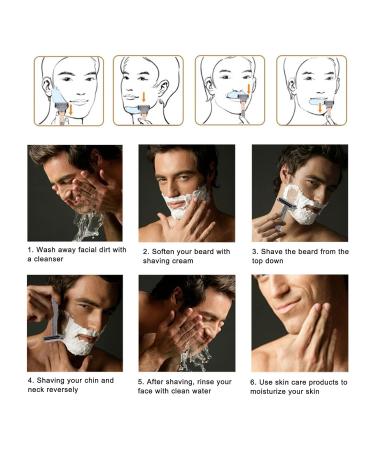 1. Wash away facial dirt with a cleanser

2. Soften your beard with shaving cream

3. Shave the beard from the top down

4. Shaving your chin and neck reversely

5. After shaving, rinse your face with clean water

6. Use skin care products to moisturize your skin