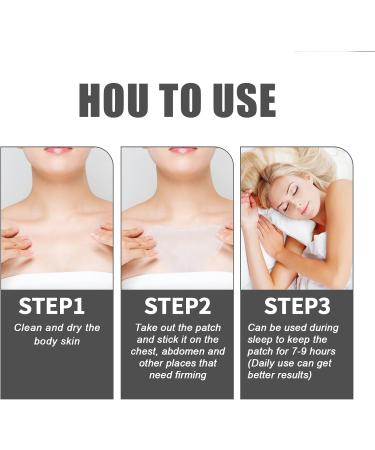 HOU TO USE

STEP1
Clean and dry the body skin

STEP2
Take out the patch and stick it on the chest, abdomen and other places that need firming

STEP3
Can be used during sleep to keep the patch for 7-9 hours (Daily use can get better results)