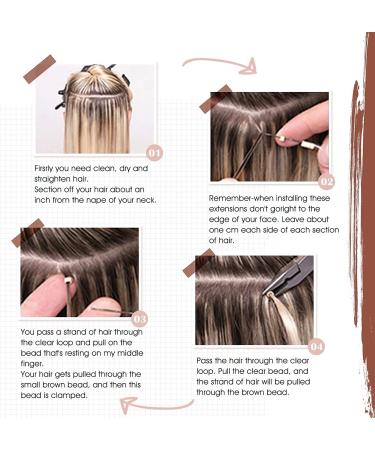 01

Firstly you need clean, dry and straighten hair.
Section off your hair about an inch from the nape of your neck.

02

Remember-when installing these extensions don't goright to the edge of your face. Leave about one cm each side of each section of hair.

03

You pass a strand of hair through the clear loop and pull on the bead that's resting on my middle finger.
Your hair gets pulled through the small brown bead, and then this bead is clamped.

04

Pass the hair through the clear loop. Pull the clear bead, and the strand of hair will be pulled through the brown bead.