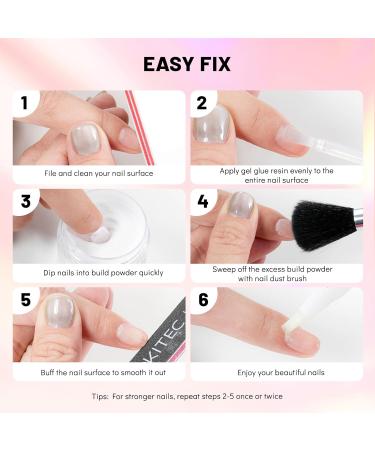 EASY FIX

1
File and clean your nail surface

2
Apply gel glue resin evenly to the entire nail surface

3
Dip nails into build powder quickly

4
Sweep off the excess build powder with nail dust brush

5
KITEC
Buff the nail surface to smooth it out

6
Enjoy your beautiful nails

Tips: For stronger nails, repeat steps 2-5 once or twice