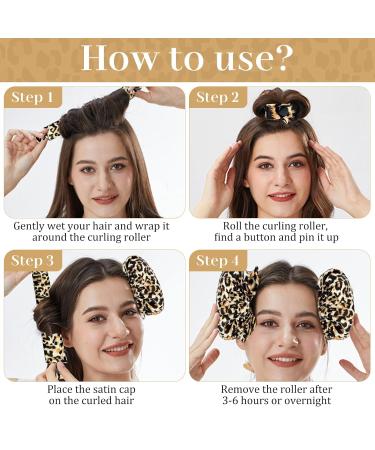 How to use?

Step 1

Gently wet your hair and wrap it around the curling roller

Step 2

Roll the curling roller, find a button and pin it up

Step 3

Place the satin cap on the curled hair

Step 4

Remove the roller after 3-6 hours or overnight