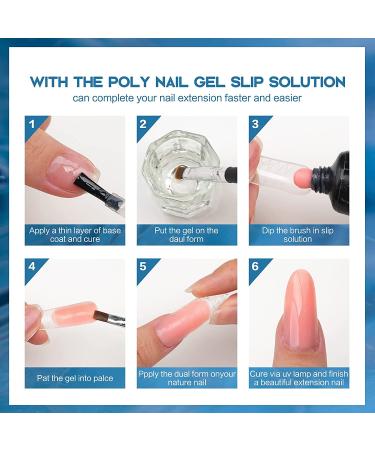 WITH THE POLY NAIL GEL SLIP SOLUTION
can complete your nail extension faster and easier

1
Apply a thin layer of base coat and cure

2
Put the gel on the daul form

3
Dip the brush in slip solution

4
Pat the gel into palce

5
Ppply the dual form onyour nature nail

6
Cure via uv lamp and finish a beautiful extension nail