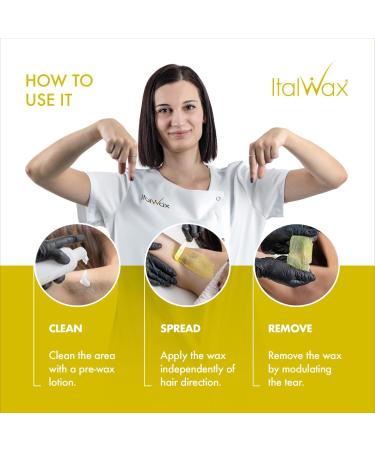 HOW TO USE IT

ItalWax

ItalWax

CLEAN

Clean the area with a pre-wax lotion.

SPREAD

Apply the wax independently of hair direction.

REMOVE

Remove the wax by modulating the tear.