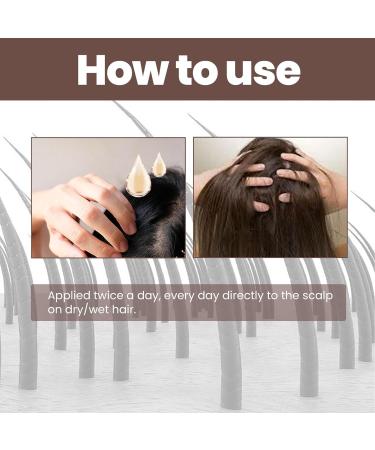 How to use

Applied twice a day, every day directly to the scalp on dry/wet hair.