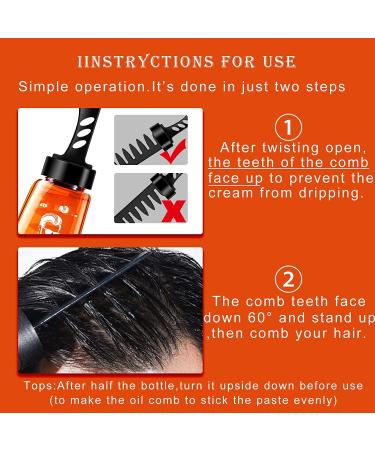 IINSTRYCTIONS FOR USE

Simple operation.It's done in just two steps

1

After twisting open, the teeth of the comb face up to prevent the cream from dripping.

2

The comb teeth face down 60° and stand up ,then comb your hair.

Tops:After half the bottle,turn it upside down before use (to make the oil comb to stick the paste evenly)