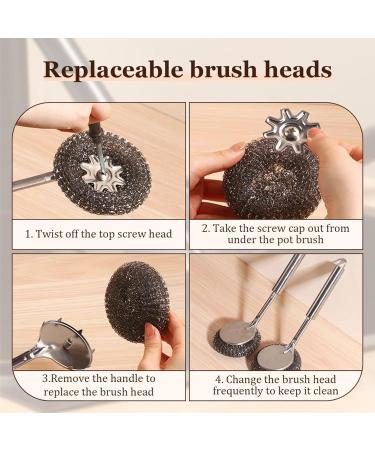 Replaceable brush heads

1. Twist off the top screw head

2. Take the screw cap out from under the pot brush

3.Remove the handle to replace the brush head

4. Change the brush head frequently to keep it clean