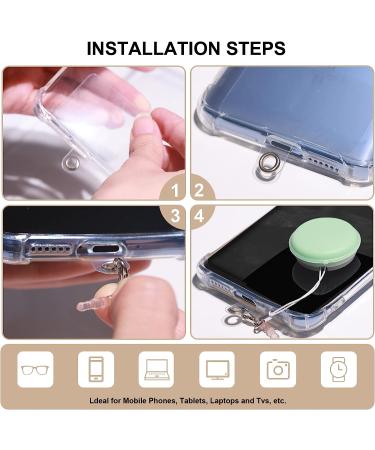 INSTALLATION STEPS

1

2

3

4

Ldeal for Mobile Phones, Tablets, Laptops and Tvs, etc.