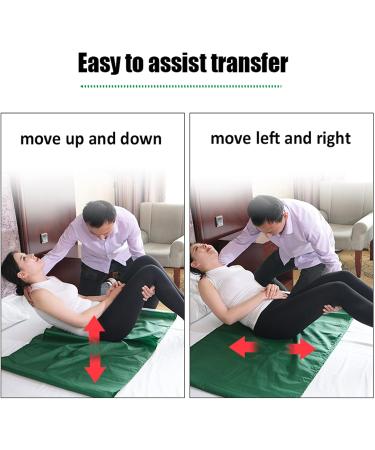 Easy to assist transfer

move up and down

move left and right