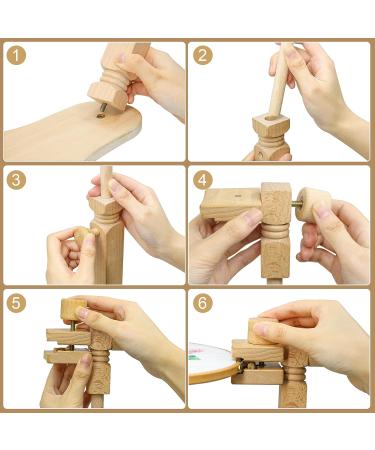 1

2

3

4

5

6