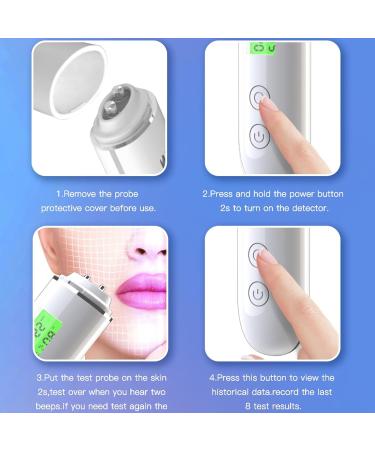 1.Remove the probe protective cover before use.

2.Press and hold the power button 2s to turn on the detector.

3.Put the test probe on the skin 2s,test over when you hear two beeps.if you need test again the

4.Press this button to view the historical data.record the last 8 test results.