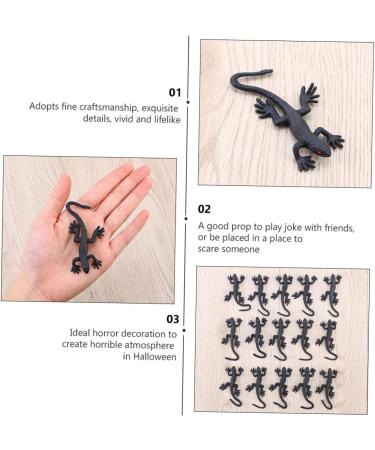 01
Adopts fine craftsmanship, exquisite details, vivid and lifelike

02
A good prop to play joke with friends, or be placed in a place to scare someone

03
Ideal horror decoration to create horrible atmosphere in Halloween